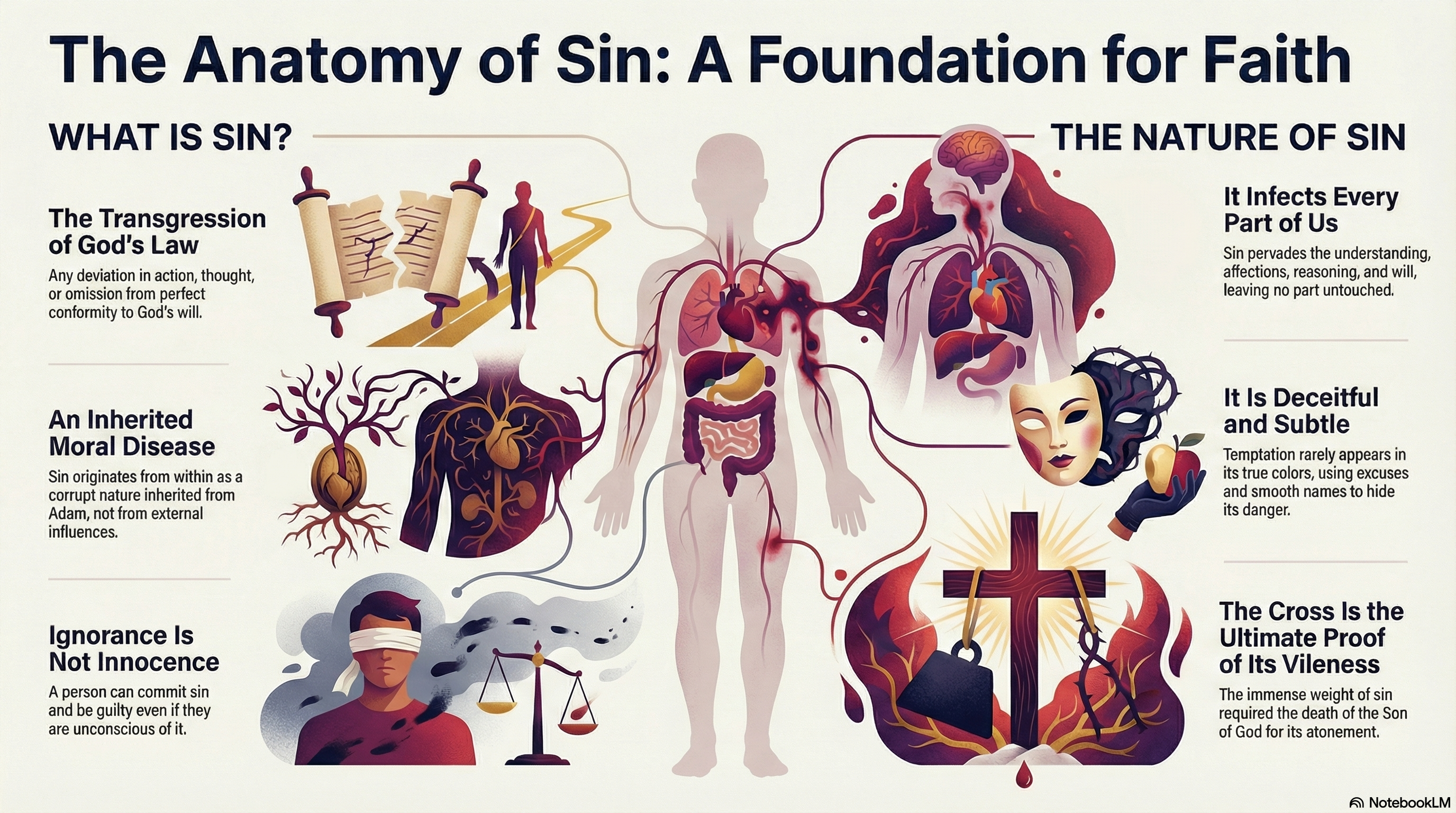 The Anatomy of Sin: A Foundation for Faith

WHAT IS SIN?

The Transgression of God's Law

Any deviation in action, thought, or omission from perfect conformity to God's will.

An Inherited Moral Disease

Sin originates from within as a corrupt nature inherited from Adam, not from external influences.

Ignorance Is Not Innocence

A person can commit sin and be guilty even if they are unconscious of it.

THE NATURE OF SIN

It Infects Every Part of Us

Sin pervades the understanding, affections, reasoning, and will, leaving no part untouched.

It Is Deceitful and Subtle

Temptation rarely appears in its true colors, using excuses and smooth names to hide its danger.

The Cross Is the Ultimate Proof of Its Vileness

The immense weight of sin required the death of the Son of God for its atonement.

NotebookLM